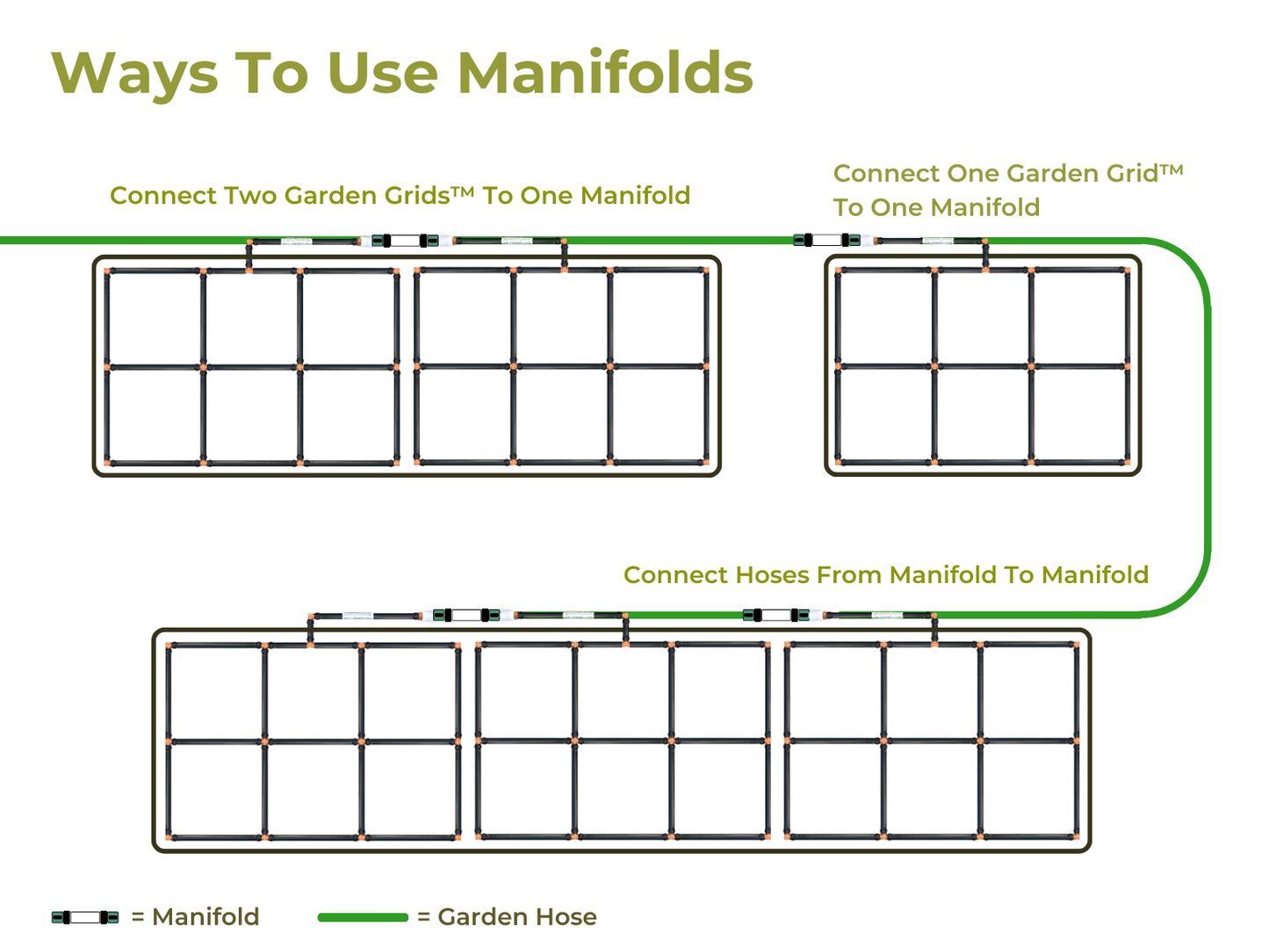 Ways To Use Manifolds

Connect Two Garden Grids™ To One Manifold

Connect One Garden Grid™ To One Manifold

Connect Hoses From Manifold To Manifold

= Manifold

= Garden Hose