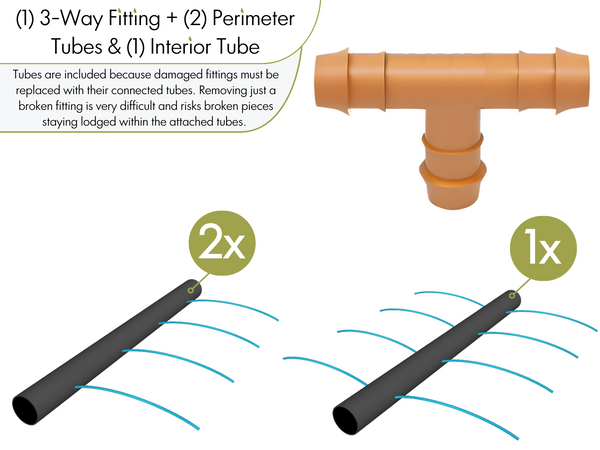 (1) 3-Way Fitting + (2) Perimeter Tubes & (1) Interior Tube

Tubes are included because damaged fittings must be replaced with their connected tubes. Removing just a broken fitting is very difficult and risks broken pieces staying lodged within the attached tubes.

2x

1x