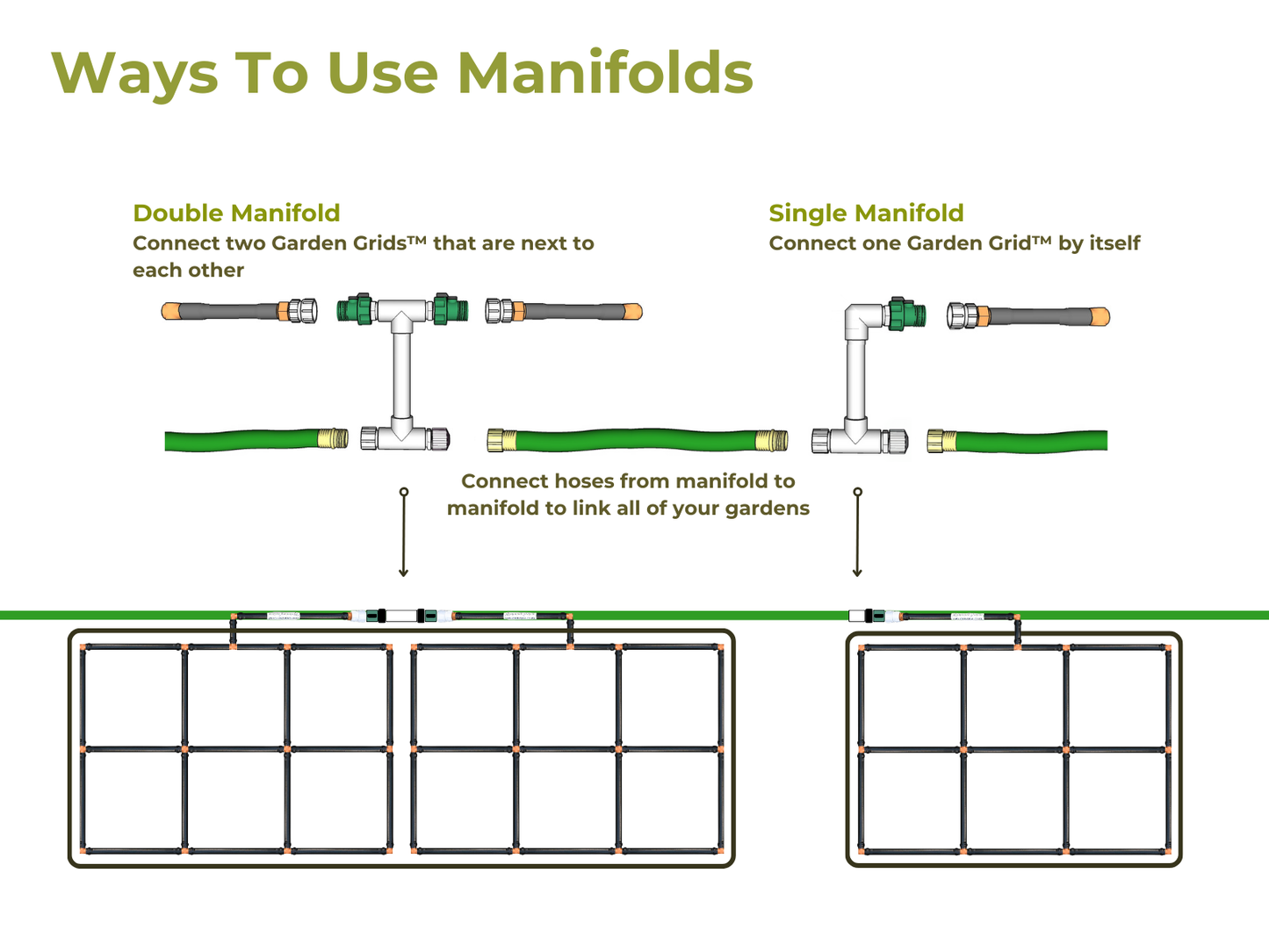 Ways To Use Manifolds

Double Manifold
Connect two Garden Grids™ that are next to each other

Single Manifold
Connect one Garden Grid™ by itself

Connect hoses from manifold to manifold to link all of your gardens