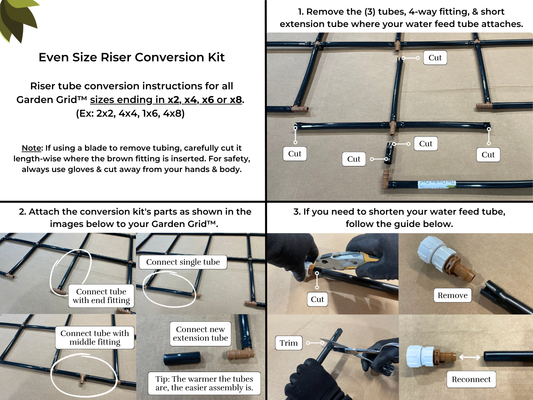 Even Size Riser Conversion Kit

Riser tube conversion instructions for all Garden Grid™ sizes ending in x2, x4, x6 or x8. (Ex: 2x2, 4x4, 1x6, 4x8)

Note: If using a blade to remove tubing, carefully cut it length-wise where the brown fitting is inserted. For safety, always use gloves & cut away from your hands & body.

1. Remove the (3) tubes, 4-way fitting, & short extension tube where your water feed tube attaches.

Cut
Cut
Cut
Cut
Cut

2. Attach the conversion kit's parts as shown in the images below to your Garden Grid™.

Connect tube with end fitting
Connect single tube
Connect tube with middle fitting
Connect new extension tube
Tip: The warmer the tubes are, the easier assembly is.

3. If you need to shorten your water feed tube, follow the guide below.

Cut
Remove
Trim
Reconnect