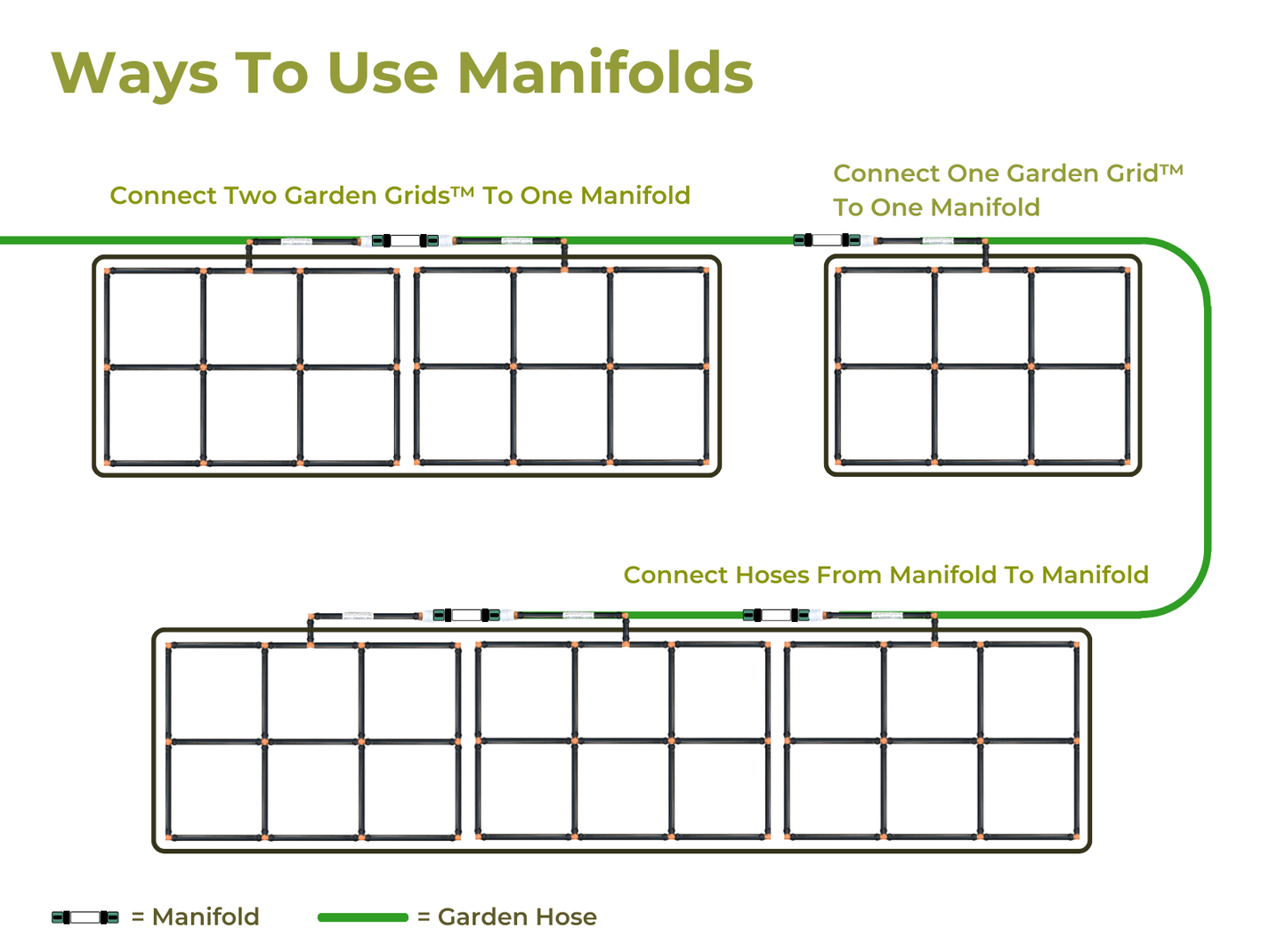 Ways To Use Manifolds

Connect Two Garden Grids™ To One Manifold

Connect One Garden Grid™ To One Manifold

Connect Hoses From Manifold To Manifold

= Manifold

= Garden Hose