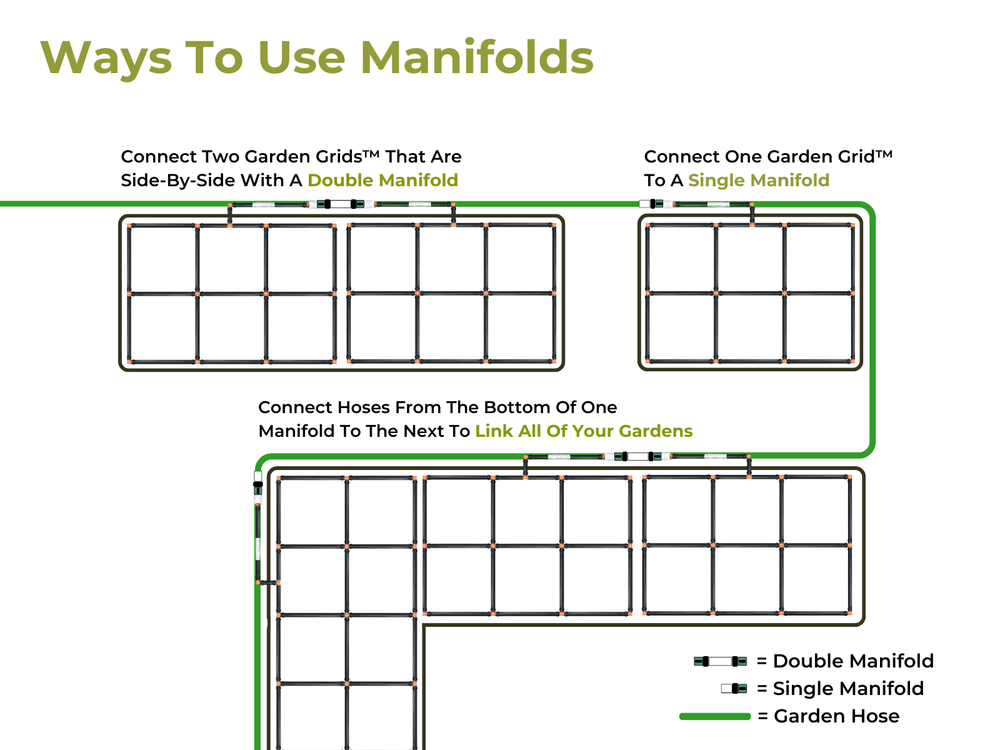 Ways To Use Manifolds

Connect Two Garden Grids™ That Are Side-By-Side With A Double Manifold

Connect One Garden Grid™ To A Single Manifold

Connect Hoses From The Bottom Of One Manifold To The Next To Link All Of Your Gardens

= Double Manifold
= Single Manifold
= Garden Hose